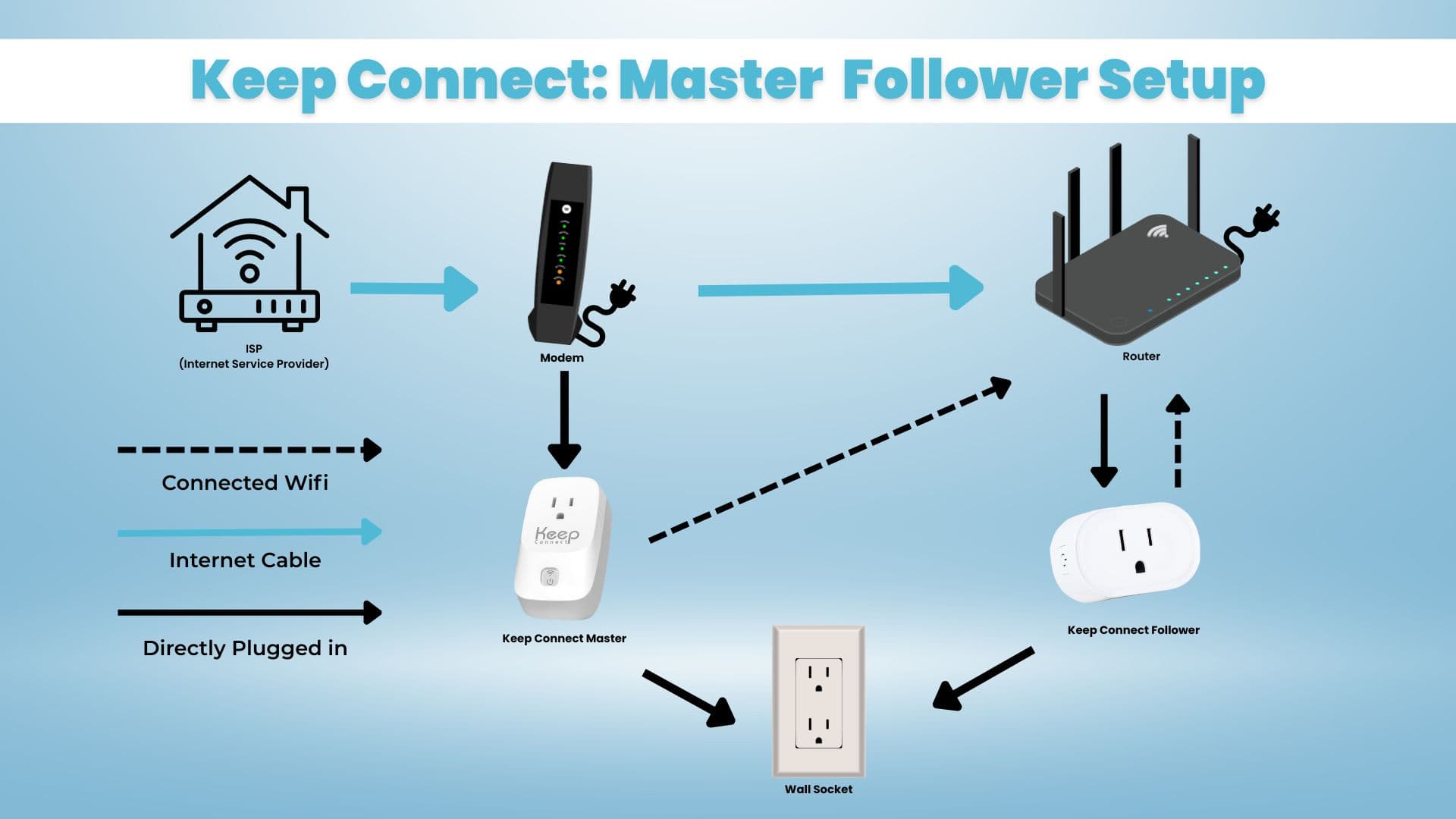 Keep Connect: Master Follower Setup

ISP
(Internet Service Provider)

Modem

Router

Connected Wifi

Internet Cable

Directly Plugged in

Keep
Connect

Keep Connect Master

Keep Connect Follower

Wall Socket